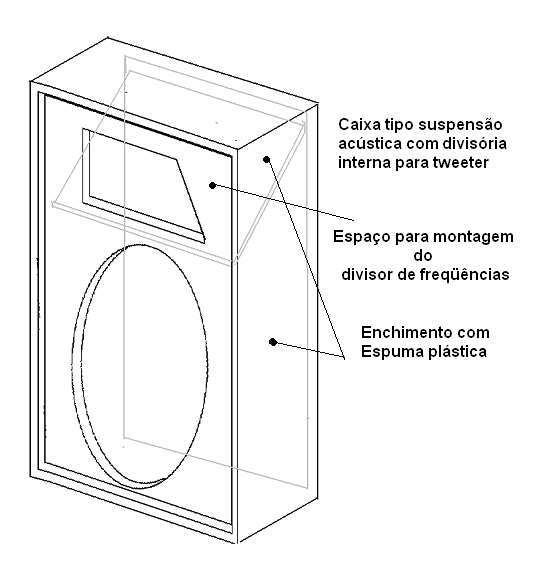 Caixa tipo suspensão acústica com divisória interna para tweeter

Espaço para montagem do divisor de freqüências

Enchimento com Espuma plástica