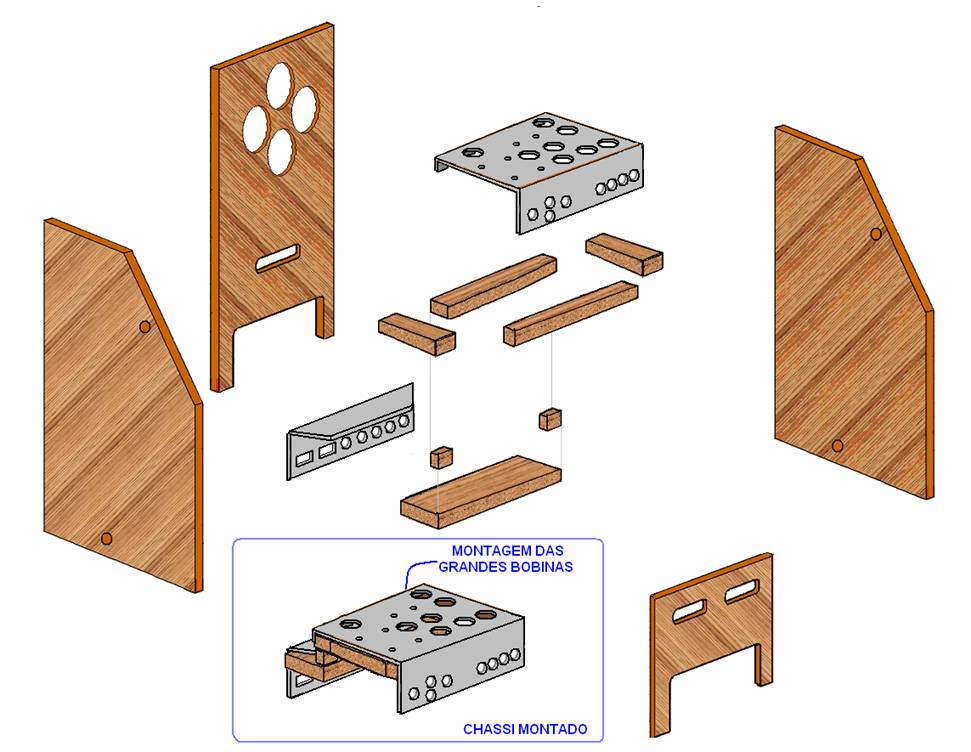 MONTAGEM DAS GRANDES BOBINAS

CHASSI MONTADO